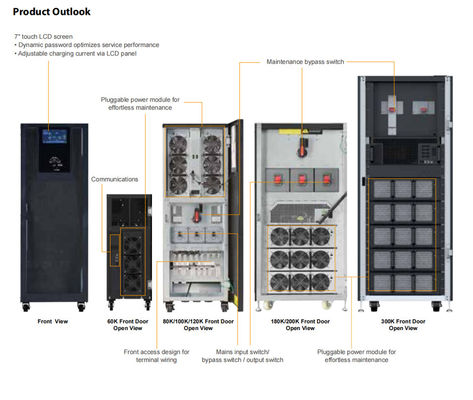 Product Outlook

7" touch LCD screen
• Dynamic password optimizes service performance
• Adjustable charging current via LCD panel

Maintenance bypass switch

Pluggable power module for effortless maintenance

Communications

Front View

60K Front Door Open View

80K/100K/120K Front Door Open View

180K/200K Front Door Open View

300K Front Door Open View

Front access design for terminal wiring

Mains input switch/ bypass switch / output switch

Pluggable power module for effortless maintenance